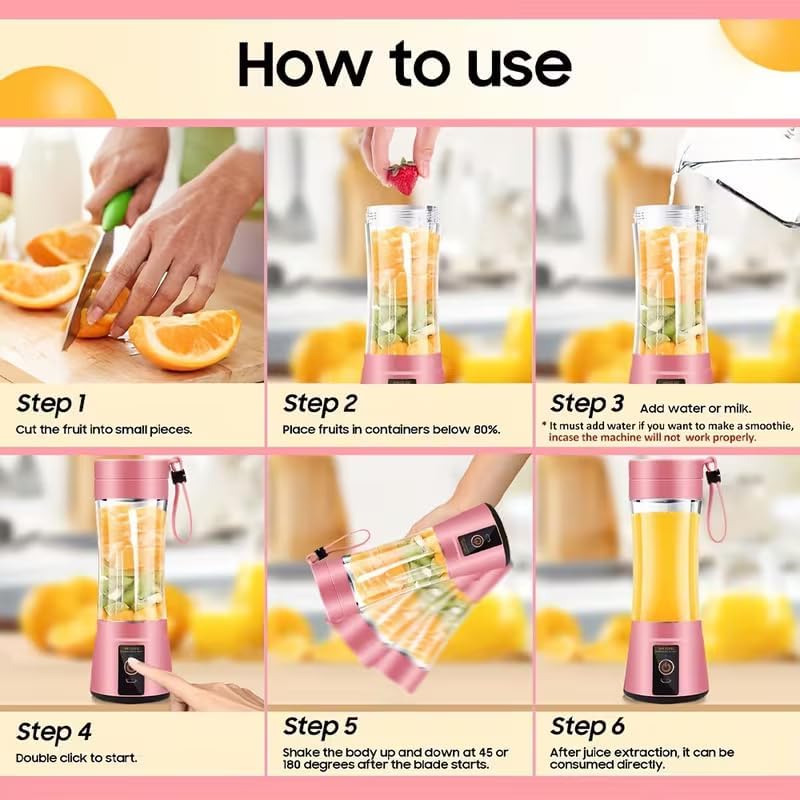 How to use

Step 1
Cut the fruit into small pieces.

Step 2
Place fruits in containers below 80%.

Step 3 Add water or milk.
* It must add water if you want to make a smoothie, incase the machine will not work properly.

Step 4
Double click to start.

Step 5
Shake the body up and down at 45 or 180 degrees after the blade starts.

Step 6
After juice extraction, it can be consumed directly.